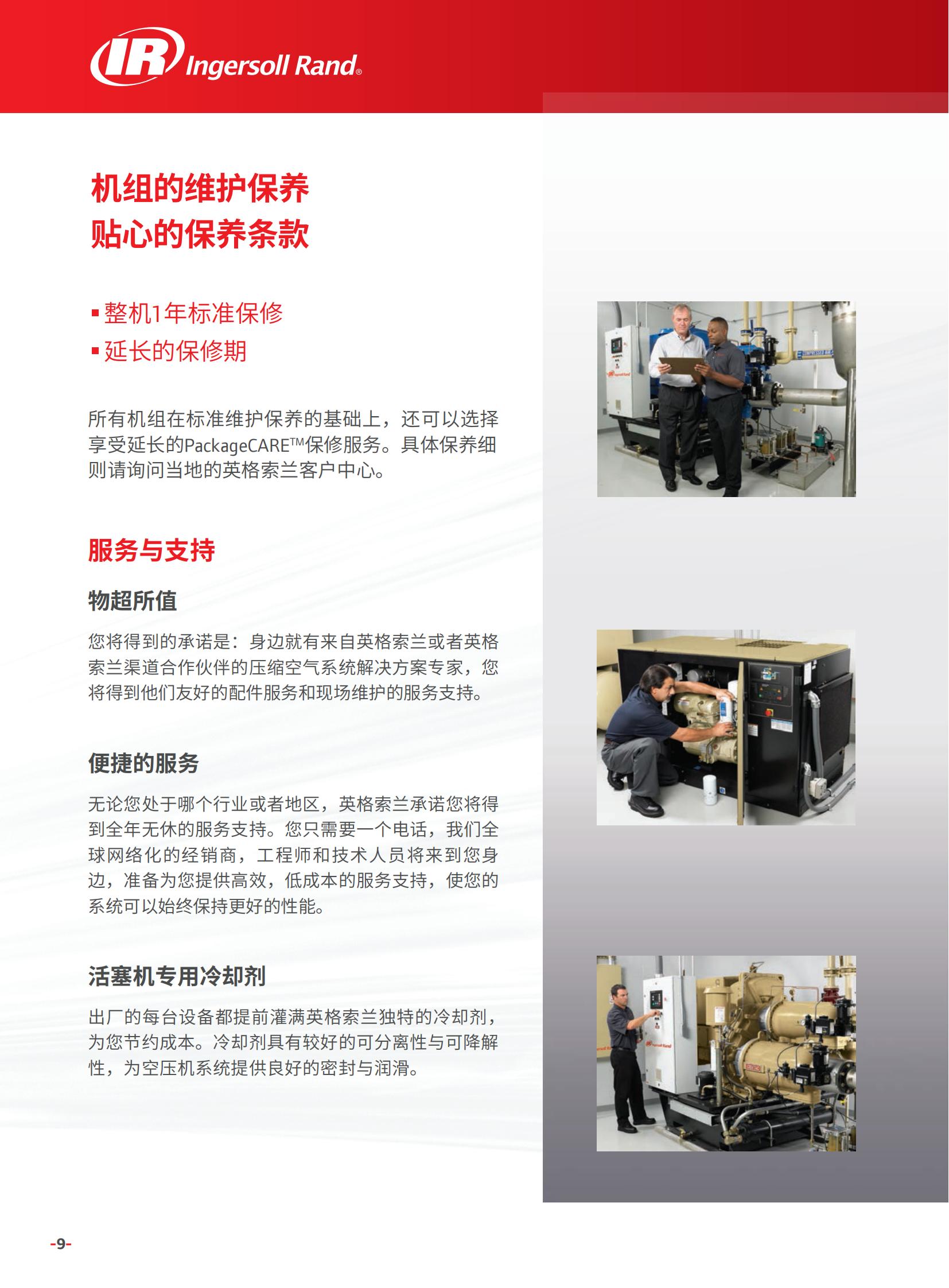 IR Ingersoll Rand®

机组的维护保养
贴心的保养条款

▪ 整机1年标准保修
▪ 延长的保修期

所有机组在标准维护保养的基础上，还可以选择享受延长的PackageCARE™保修服务。具体保养细则请询问当地的英格索兰客户中心。

服务与支持

物超所值

您将得到的承诺是：身边就有来自英格索兰或者英格索兰渠道合作伙伴的压缩空气系统解决方案专家，您将得到他们友好的配件服务和现场维护的服务支持。

便捷的服务

无论您处于哪个行业或者地区，英格索兰承诺您将得到全年无休的服务支持。您只需要一个电话，我们全球网络化的经销商，工程师和技术人员将来到您身边，准备为您提供高效，低成本的服务支持，使您的系统可以始终保持更好的性能。

活塞机专用冷却剂

出厂的每台设备都提前灌满英格索兰独特的冷却剂，为您节约成本。冷却剂具有较好的可分离性与可降解性，为空压机系统提供良好的密封与润滑。

-9-